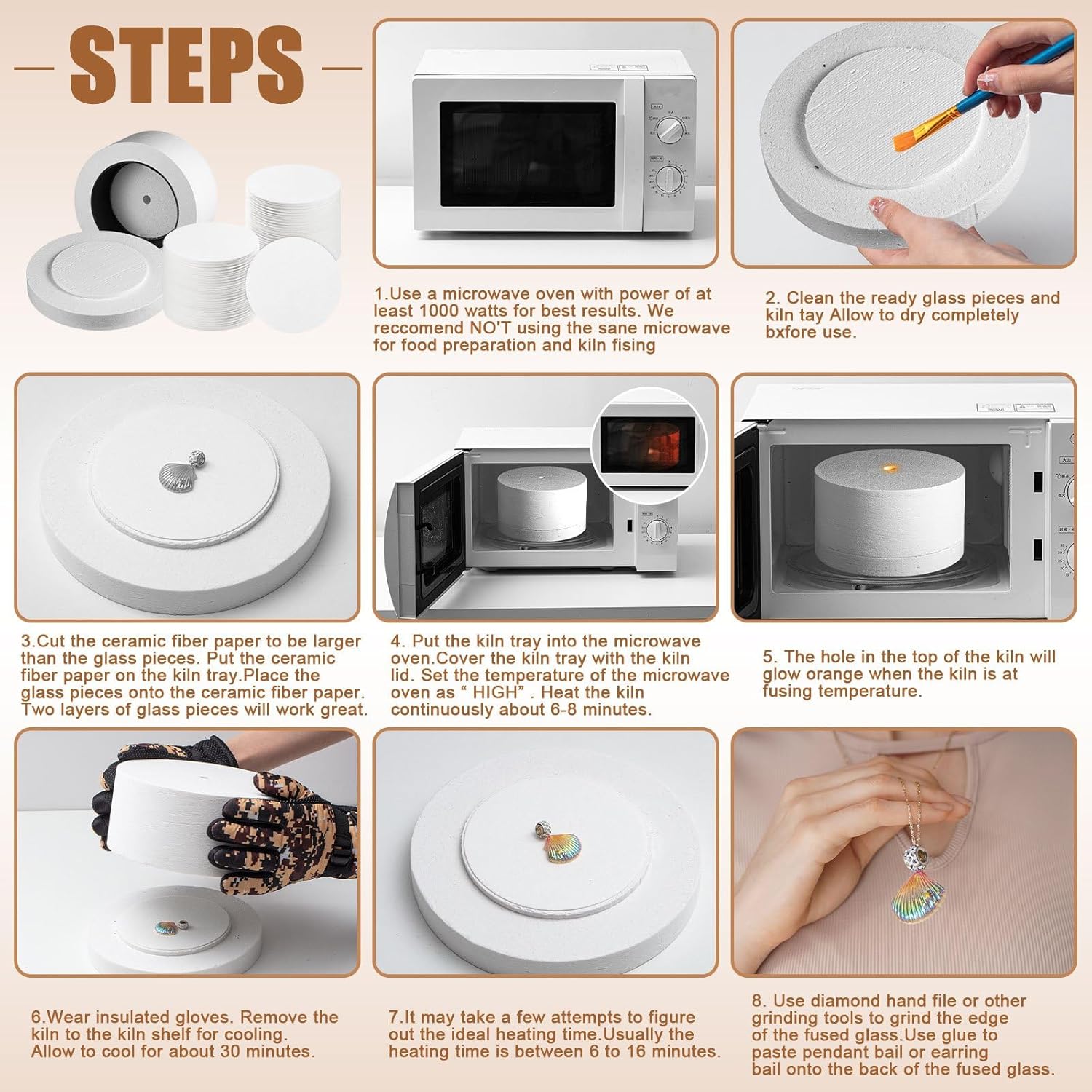 STEPS

1.Use a microwave oven with power of at least 1000 watts for best results. We reccomend NO'T using the sane microwave for food preparation and kiln fising

2. Clean the ready glass pieces and kiln tay Allow to dry completely bxfore use.

3.Cut the ceramic fiber paper to be larger than the glass pieces. Put the ceramic fiber paper on the kiln tray.Place the glass pieces onto the ceramic fiber paper. Two layers of glass pieces will work great.

4. Put the kiln tray into the microwave oven.Cover the kiln tray with the kiln lid. Set the temperature of the microwave oven as " HIGH" . Heat the kiln continuously about 6-8 minutes.

5. The hole in the top of the kiln will glow orange when the kiln is at fusing temperature.

6.Wear insulated gloves. Remove the kiln to the kiln shelf for cooling. Allow to cool for about 30 minutes.

7.It may take a few attempts to figure out the ideal heating time.Usually the heating time is between 6 to 16 minutes.

8. Use diamond hand file or other grinding tools to grind the edge of the fused glass.Use glue to paste pendant bail or earring bail onto the back of the fused glass.